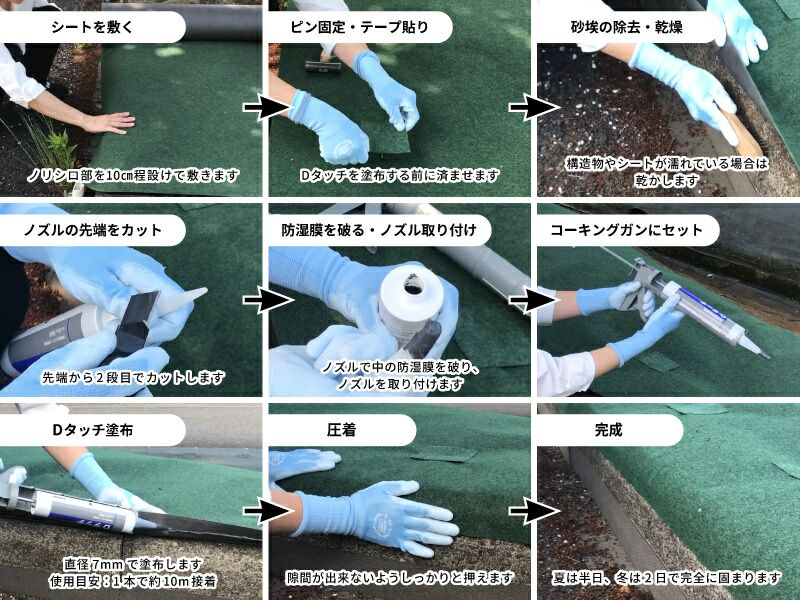 シートを敷く

ノリシロ部を10cm程設けて敷きます

ピン固定・テープ貼り

Dタッチを塗布する前に済ませます

砂埃の除去・乾燥

構造物やシートが濡れている場合は乾かします

ノズルの先端をカット

先端から2段目でカットします

防湿膜を破る・ノズル取り付け

ノズルで中の防湿膜を破り、ノズルを取り付けます

コーキングガンにセット

Dタッチ塗布

直径7mmで塗布します
使用目安：1本で約10m接着

圧着

隙間が出来ないようしっかりと押えます

完成

夏は半日、冬は2日で完全に固まります